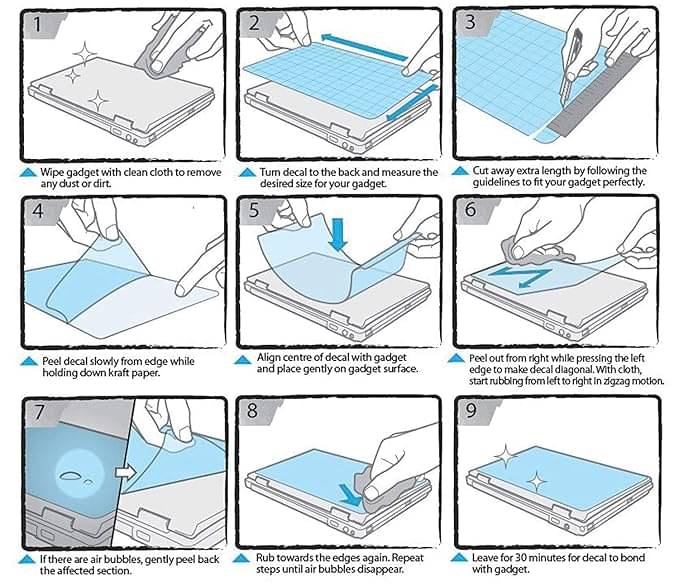 1

Wipe gadget with clean cloth to remove any dust or dirt.

2

Turn decal to the back and measure the desired size for your gadget.

3

Cut away extra length by following the guidelines to fit your gadget perfectly.

4

Peel decal slowly from edge while holding down kraft paper.

5

Align centre of decal with gadget and place gently on gadget surface.

6

Peel out from right while pressing the left edge to make decal diagonal. With cloth, start rubbing from left to right in zigzag motion.

7

If there are air bubbles, gently peel back the affected section.

8

Rub towards the edges again. Repeat steps until air bubbles disappear.

9

Leave for 30 minutes for decal to bond with gadget.