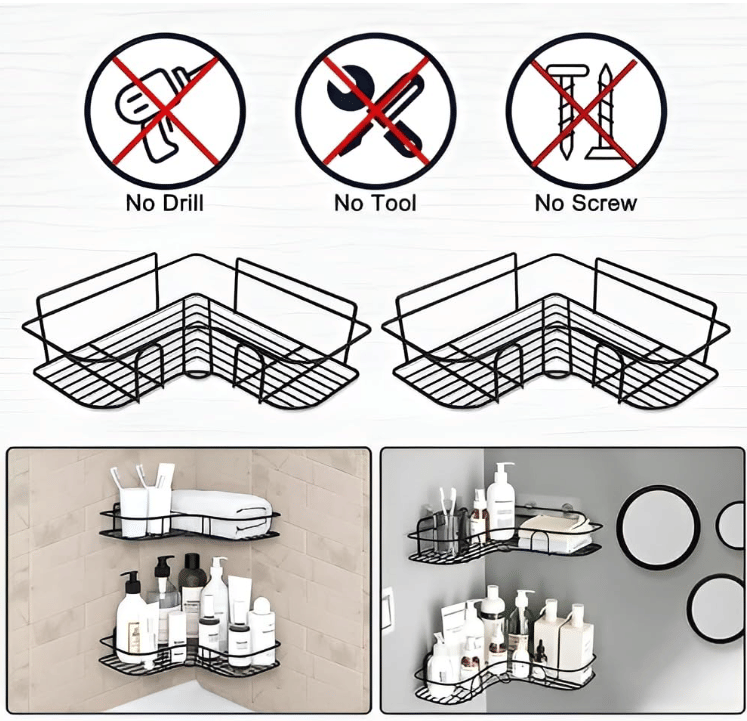 No Drill
No Tool
No Screw