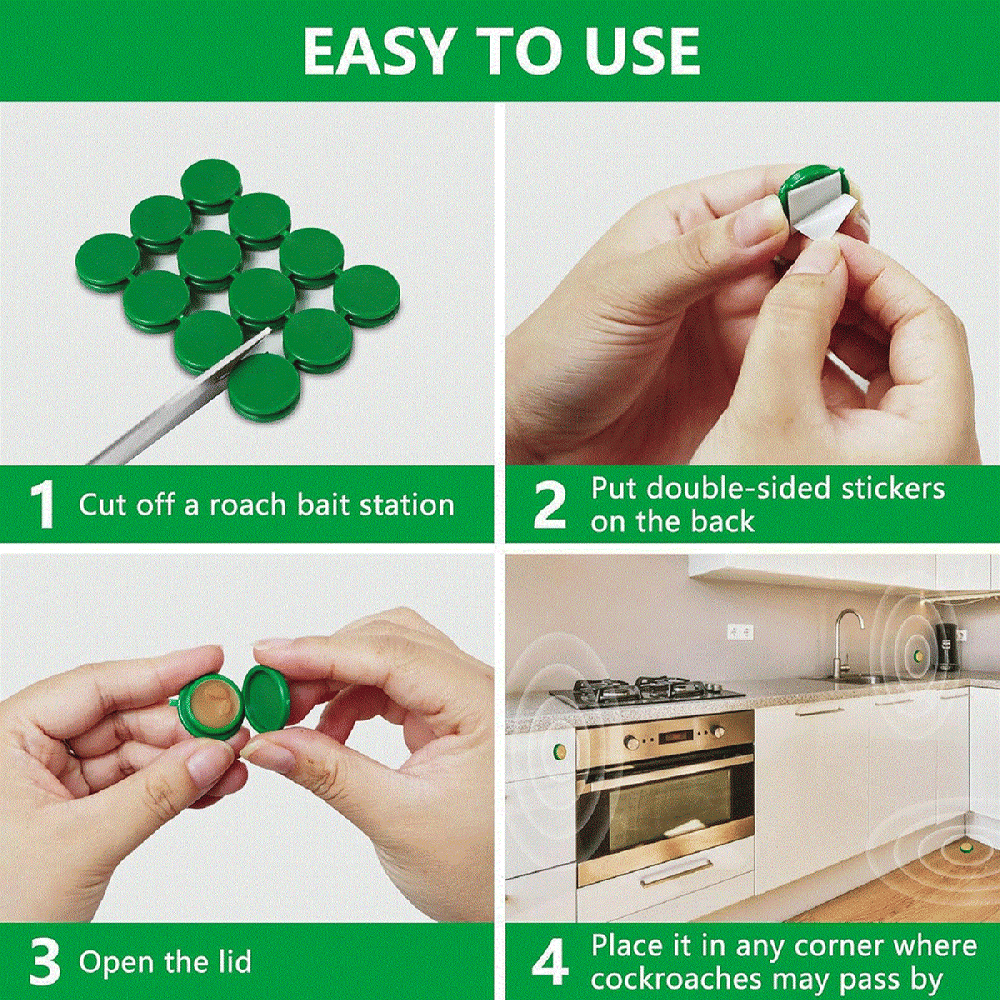 EASY TO USE

1 Cut off a roach bait station

2 Put double-sided stickers on the back

3 Open the lid

4 Place it in any corner where cockroaches may pass by