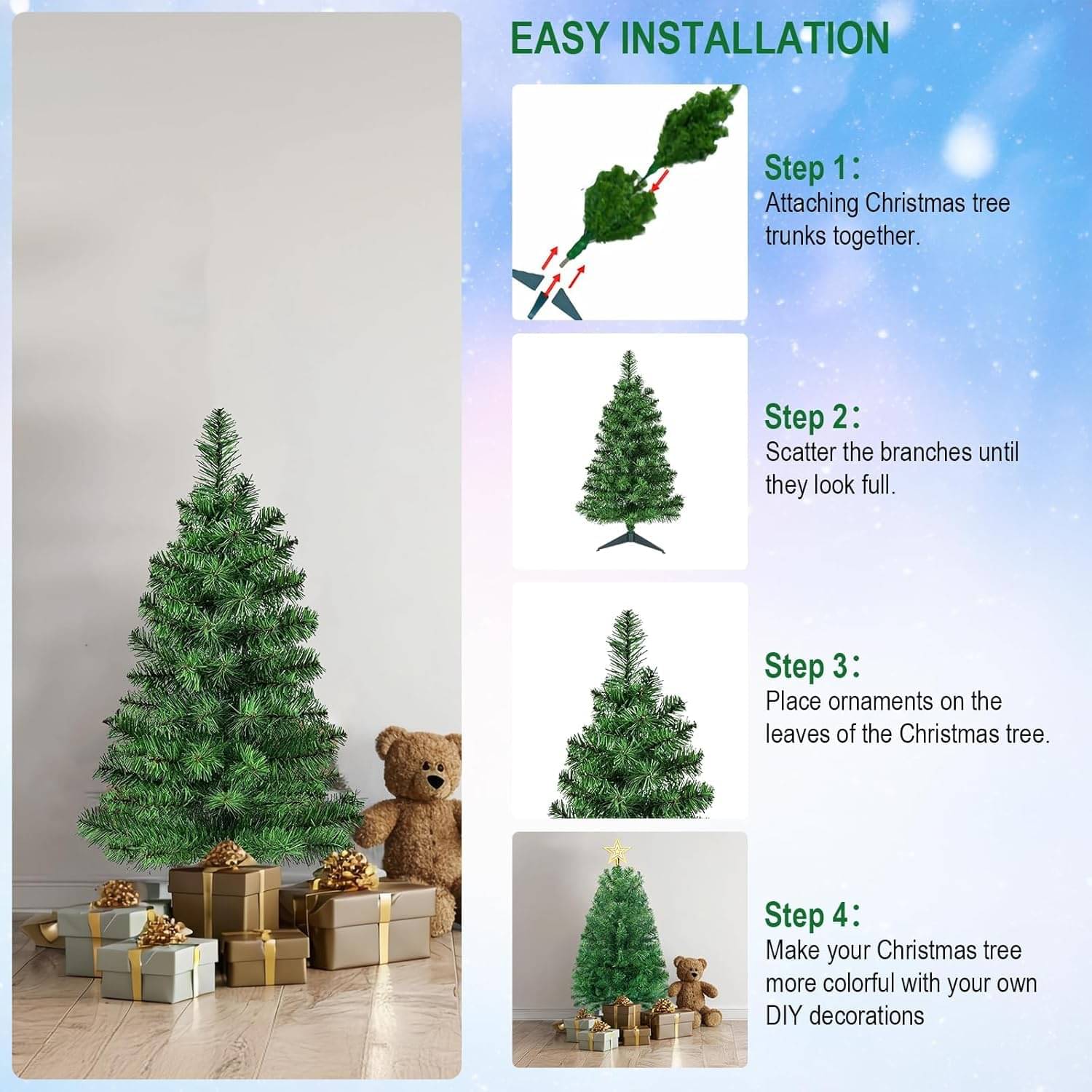 EASY INSTALLATION

Step 1：
Attaching Christmas tree trunks together.

Step 2：
Scatter the branches until they look full.

Step 3：
Place ornaments on the leaves of the Christmas tree.

Step 4：
Make your Christmas tree more colorful with your own DIY decorations