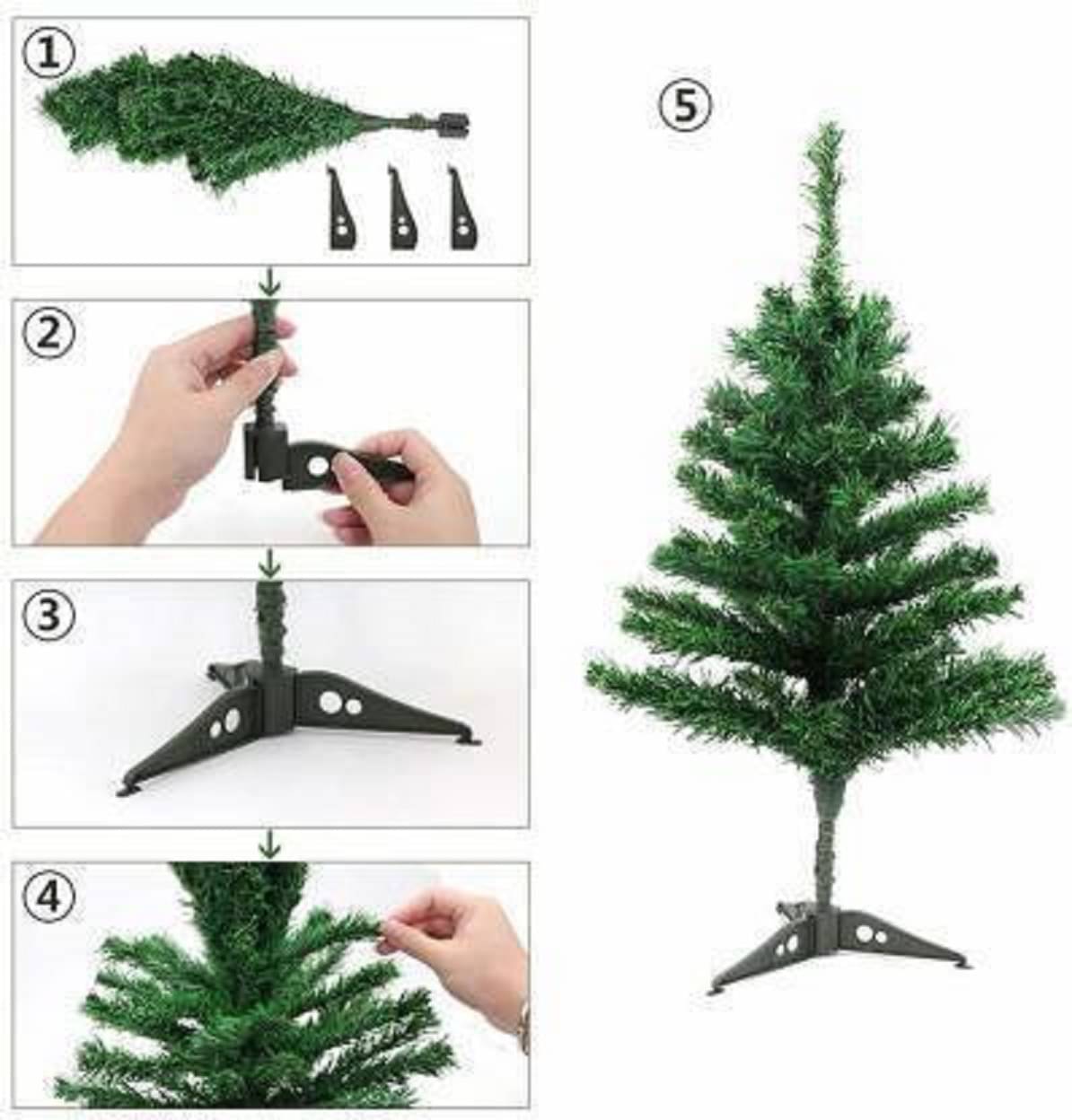 ①

②

③

④

⑤